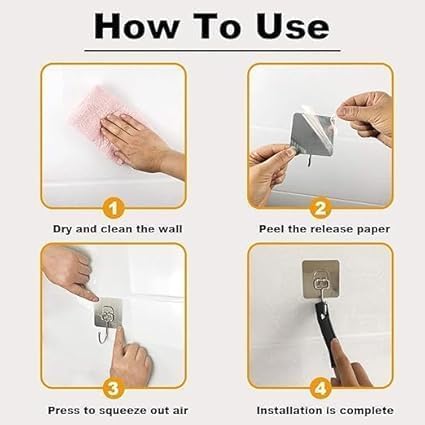 How To Use

1

Dry and clean the wall

2

Peel the release paper

3

Press to squeeze out air

4

Installation is complete